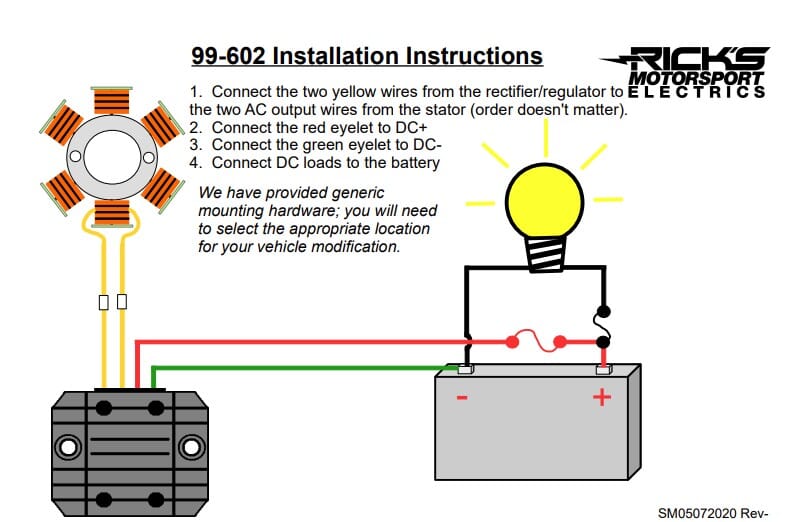 99-602 Installation Instructions

RICK'S MOTORSPORT ELECTRICS

1. Connect the two yellow wires from the rectifier/regulator to the two AC output wires from the stator (order doesn't matter).
2. Connect the red eyelet to DC+
3. Connect the green eyelet to DC-
4. Connect DC loads to the battery

We have provided generic mounting hardware; you will need to select the appropriate location for your vehicle modification.

-

+

SM05072020 Rev-