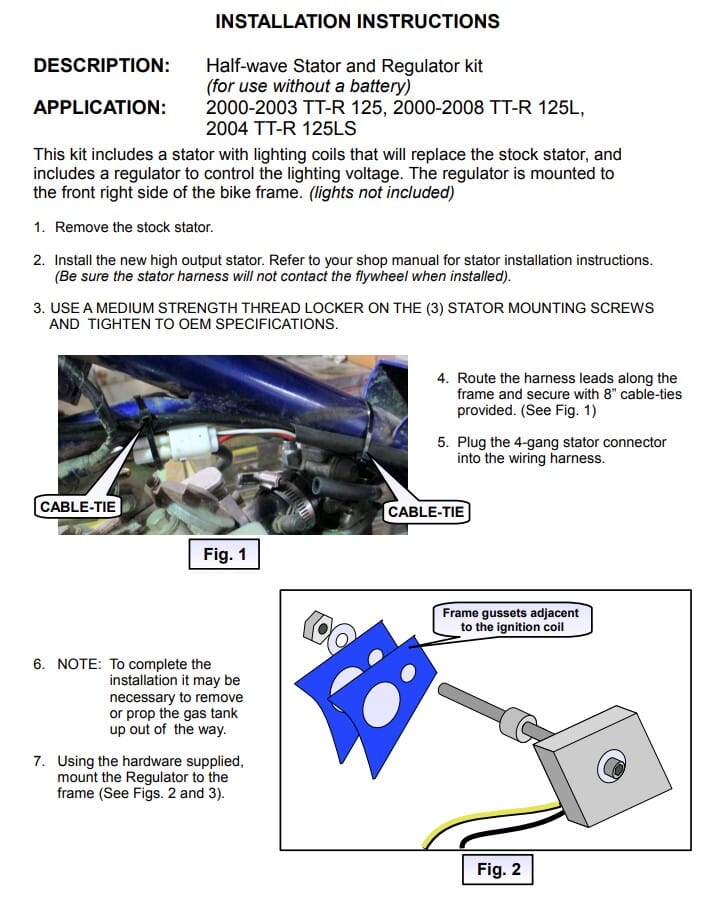 INSTALLATION INSTRUCTIONS

DESCRIPTION: Half-wave Stator and Regulator kit
(for use without a battery)

APPLICATION: 2000-2003 TT-R 125, 2000-2008 TT-R 125L, 2004 TT-R 125LS

This kit includes a stator with lighting coils that will replace the stock stator, and includes a regulator to control the lighting voltage. The regulator is mounted to the front right side of the bike frame. (lights not included)

1. Remove the stock stator.

2. Install the new high output stator. Refer to your shop manual for stator installation instructions. (Be sure the stator harness will not contact the flywheel when installed).

3. USE A MEDIUM STRENGTH THREAD LOCKER ON THE (3) STATOR MOUNTING SCREWS AND TIGHTEN TO OEM SPECIFICATIONS.

CABLE-TIE

CABLE-TIE

Fig. 1

4. Route the harness leads along the frame and secure with 8" cable-ties provided. (See Fig. 1)

5. Plug the 4-gang stator connector into the wiring harness.

6. NOTE: To complete the installation it may be necessary to remove or prop the gas tank up out of the way.

7. Using the hardware supplied, mount the Regulator to the frame (See Figs. 2 and 3).

Frame gussets adjacent to the ignition coil

Fig. 2