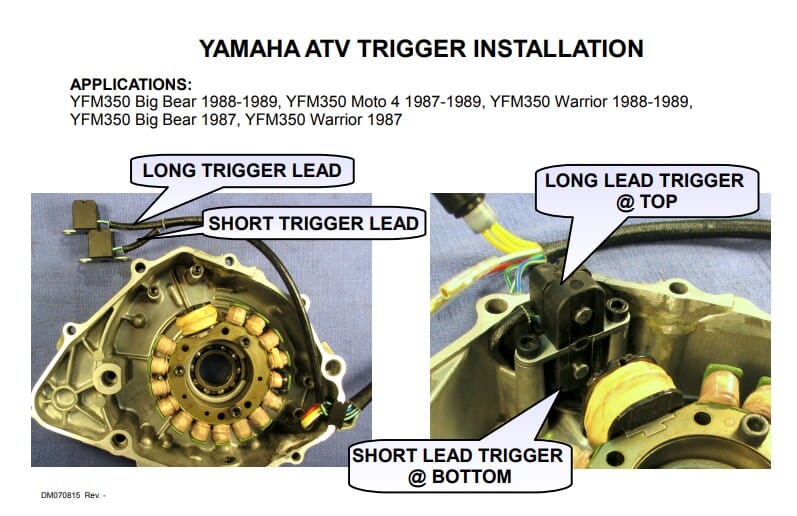 YAMAHA ATV TRIGGER INSTALLATION

APPLICATIONS:
YFM350 Big Bear 1988-1989, YFM350 Moto 4 1987-1989, YFM350 Warrior 1988-1989, YFM350 Big Bear 1987, YFM350 Warrior 1987

LONG TRIGGER LEAD

SHORT TRIGGER LEAD

LONG LEAD TRIGGER @ TOP

SHORT LEAD TRIGGER @ BOTTOM

DM070815 Rev. -