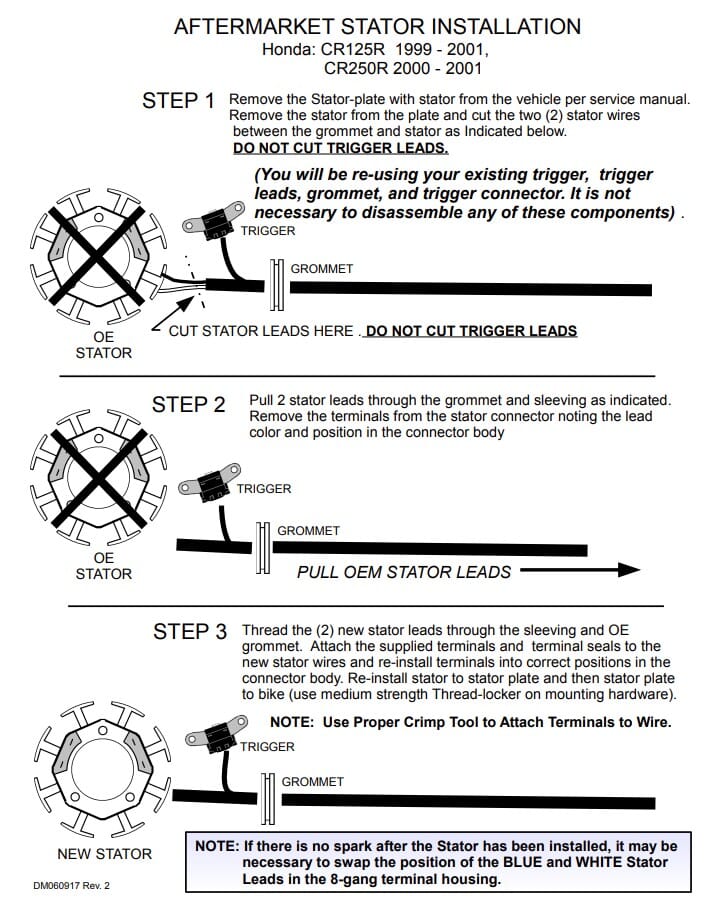 AFTERMARKET STATOR INSTALLATION
Honda: CR125R 1999 - 2001,
CR250R 2000 - 2001

STEP 1 Remove the Stator-plate with stator from the vehicle per service manual. Remove the stator from the plate and cut the two (2) stator wires between the grommet and stator as Indicated below.
DO NOT CUT TRIGGER LEADS.

(You will be re-using your existing trigger, trigger leads, grommet, and trigger connector. It is not necessary to disassemble any of these components) .

TRIGGER
GROMMET
OE STATOR
CUT STATOR LEADS HERE . DO NOT CUT TRIGGER LEADS

STEP 2 Pull 2 stator leads through the grommet and sleeving as indicated. Remove the terminals from the stator connector noting the lead color and position in the connector body

TRIGGER
GROMMET
OE STATOR
PULL OEM STATOR LEADS

STEP 3 Thread the (2) new stator leads through the sleeving and OE grommet. Attach the supplied terminals and terminal seals to the new stator wires and re-install terminals into correct positions in the connector body. Re-install stator to stator plate and then stator plate to bike (use medium strength Thread-locker on mounting hardware).

NOTE: Use Proper Crimp Tool to Attach Terminals to Wire.

TRIGGER
GROMMET
NEW STATOR

NOTE: If there is no spark after the Stator has been installed, it may be necessary to swap the position of the BLUE and WHITE Stator Leads in the 8-gang terminal housing.

DM060917 Rev. 2