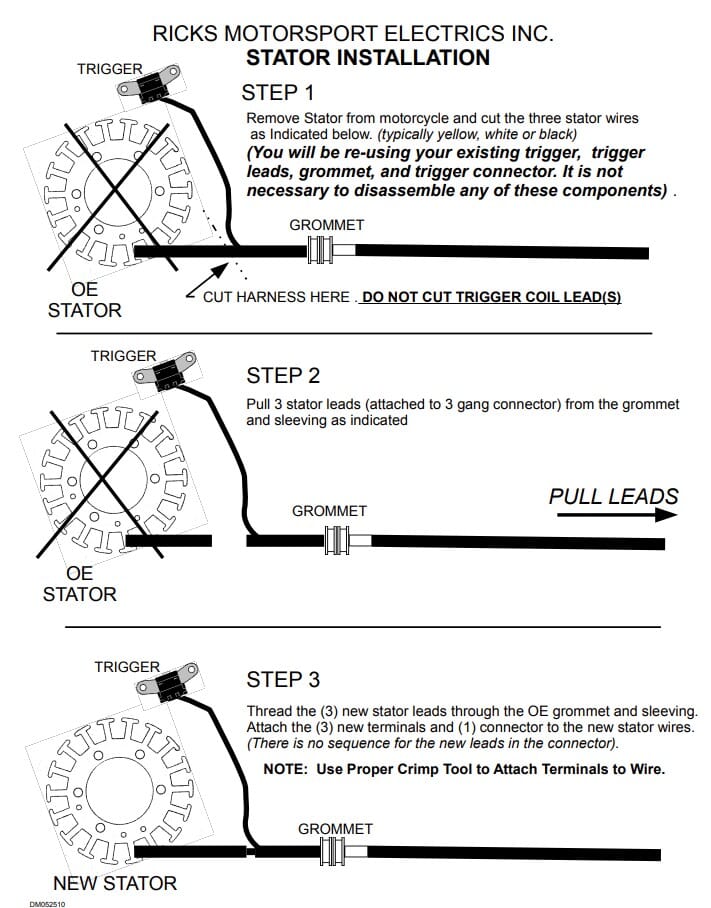 RICKS MOTORSPORT ELECTRICS INC.
STATOR INSTALLATION

TRIGGER

STEP 1

Remove Stator from motorcycle and cut the three stator wires as Indicated below. (typically yellow, white or black)
(You will be re-using your existing trigger, trigger leads, grommet, and trigger connector. It is not necessary to disassemble any of these components) .

GROMMET

OE STATOR

CUT HARNESS HERE . DO NOT CUT TRIGGER COIL LEAD(S)

TRIGGER

STEP 2

Pull 3 stator leads (attached to 3 gang connector) from the grommet and sleeving as indicated

PULL LEADS

GROMMET

OE STATOR

TRIGGER

STEP 3

Thread the (3) new stator leads through the OE grommet and sleeving. Attach the (3) new terminals and (1) connector to the new stator wires. (There is no sequence for the new leads in the connector).

NOTE: Use Proper Crimp Tool to Attach Terminals to Wire.

GROMMET

NEW STATOR

DM052510