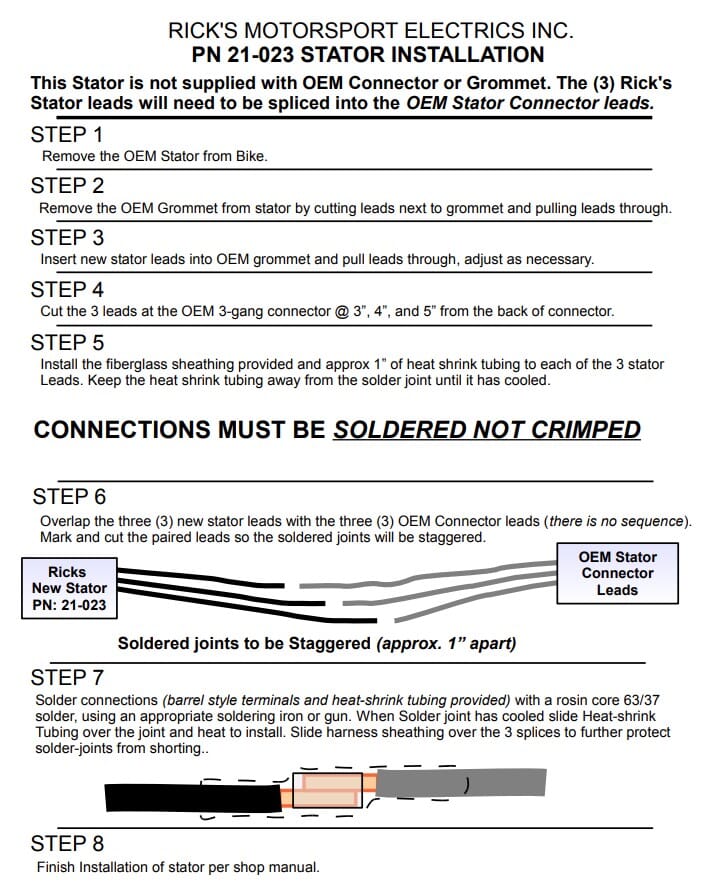 RICK'S MOTORSPORT ELECTRICS INC.
PN 21-023 STATOR INSTALLATION

This Stator is not supplied with OEM Connector or Grommet. The (3) Rick's Stator leads will need to be spliced into the OEM Stator Connector leads.

STEP 1
Remove the OEM Stator from Bike.

STEP 2
Remove the OEM Grommet from stator by cutting leads next to grommet and pulling leads through.

STEP 3
Insert new stator leads into OEM grommet and pull leads through, adjust as necessary.

STEP 4
Cut the 3 leads at the OEM 3-gang connector @ 3", 4", and 5" from the back of connector.

STEP 5
Install the fiberglass sheathing provided and approx 1" of heat shrink tubing to each of the 3 stator Leads. Keep the heat shrink tubing away from the solder joint until it has cooled.

CONNECTIONS MUST BE SOLDERED NOT CRIMPED

STEP 6
Overlap the three (3) new stator leads with the three (3) OEM Connector leads (there is no sequence). Mark and cut the paired leads so the soldered joints will be staggered.

Ricks New Stator PN: 21-023

OEM Stator Connector Leads

Soldered joints to be Staggered (approx. 1" apart)

STEP 7
Solder connections (barrel style terminals and heat-shrink tubing provided) with a rosin core 63/37 solder, using an appropriate soldering iron or gun. When Solder joint has cooled slide Heat-shrink Tubing over the joint and heat to install. Slide harness sheathing over the 3 splices to further protect solder-joints from shorting..

STEP 8
Finish Installation of stator per shop manual.