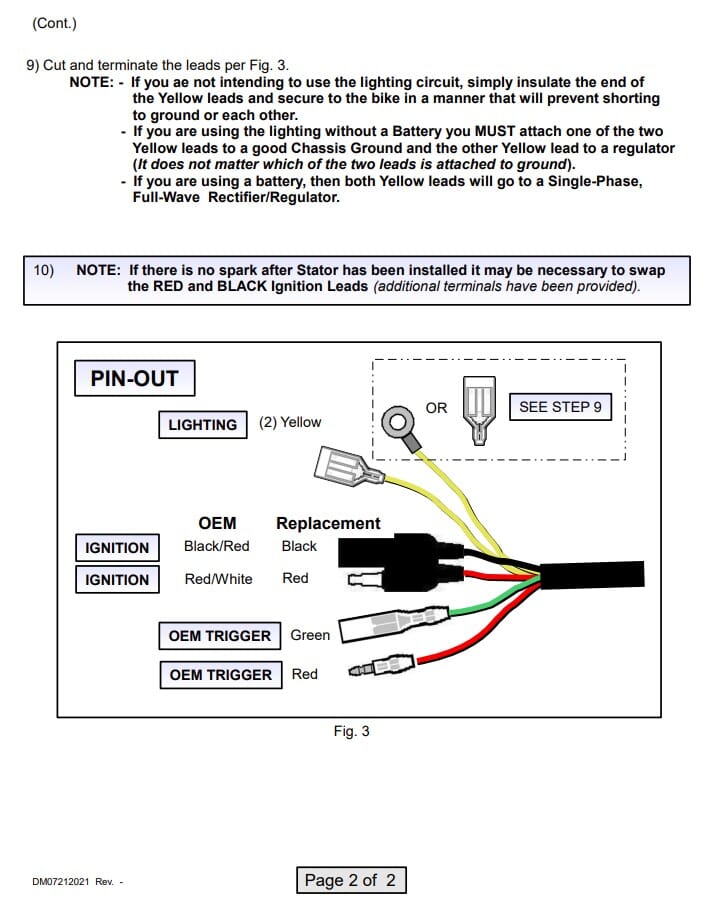 (Cont.)

9) Cut and terminate the leads per Fig. 3.

NOTE: - If you ae not intending to use the lighting circuit, simply insulate the end of the Yellow leads and secure to the bike in a manner that will prevent shorting to ground or each other.

- If you are using the lighting without a Battery you MUST attach one of the two Yellow leads to a good Chassis Ground and the other Yellow lead to a regulator (It does not matter which of the two leads is attached to ground).

- If you are using a battery, then both Yellow leads will go to a Single-Phase, Full-Wave Rectifier/Regulator.

10) NOTE: If there is no spark after Stator has been installed it may be necessary to swap the RED and BLACK Ignition Leads (additional terminals have been provided).

PIN-OUT

OR

SEE STEP 9

LIGHTING (2) Yellow

OEM Replacement

IGNITION Black/Red Black

IGNITION Red/White Red

OEM TRIGGER Green

OEM TRIGGER Red

Fig. 3

DM07212021 Rev. -

Page 2 of 2