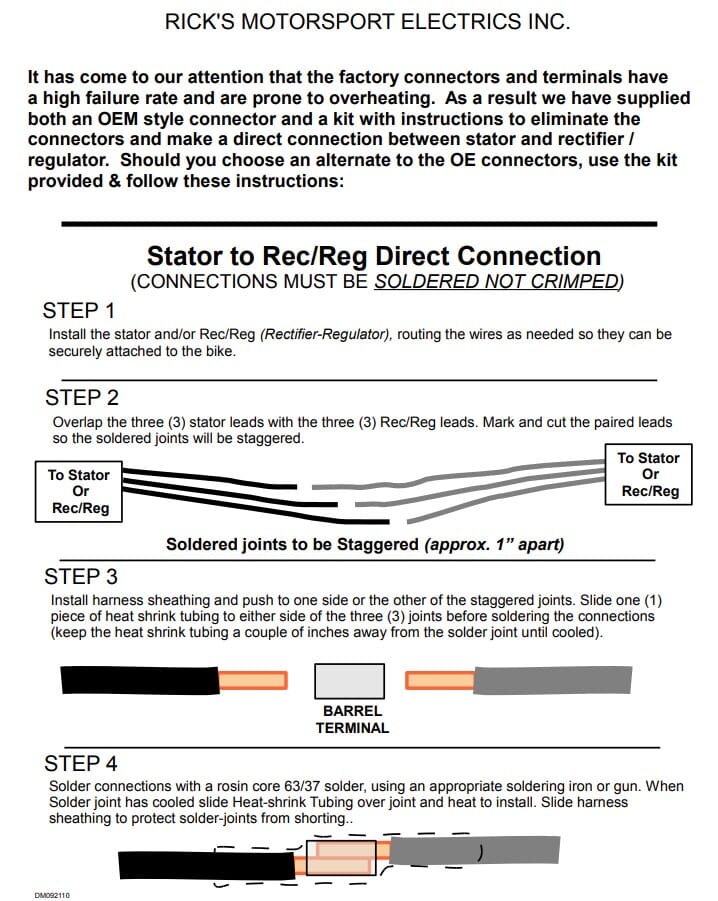 RICK'S MOTORSPORT ELECTRICS INC.

It has come to our attention that the factory connectors and terminals have a high failure rate and are prone to overheating. As a result we have supplied both an OEM style connector and a kit with instructions to eliminate the connectors and make a direct connection between stator and rectifier / regulator. Should you choose an alternate to the OE connectors, use the kit provided & follow these instructions:

Stator to Rec/Reg Direct Connection
(CONNECTIONS MUST BE SOLDERED NOT CRIMPED)

STEP 1
Install the stator and/or Rec/Reg (Rectifier-Regulator), routing the wires as needed so they can be securely attached to the bike.

STEP 2
Overlap the three (3) stator leads with the three (3) Rec/Reg leads. Mark and cut the paired leads so the soldered joints will be staggered.

To Stator Or Rec/Reg

To Stator Or Rec/Reg

Soldered joints to be Staggered (approx. 1" apart)

STEP 3
Install harness sheathing and push to one side or the other of the staggered joints. Slide one (1) piece of heat shrink tubing to either side of the three (3) joints before soldering the connections (keep the heat shrink tubing a couple of inches away from the solder joint until cooled).

BARREL TERMINAL

STEP 4
Solder connections with a rosin core 63/37 solder, using an appropriate soldering iron or gun. When Solder joint has cooled slide Heat-shrink Tubing over joint and heat to install. Slide harness sheathing to protect solder-joints from shorting..

DM092110