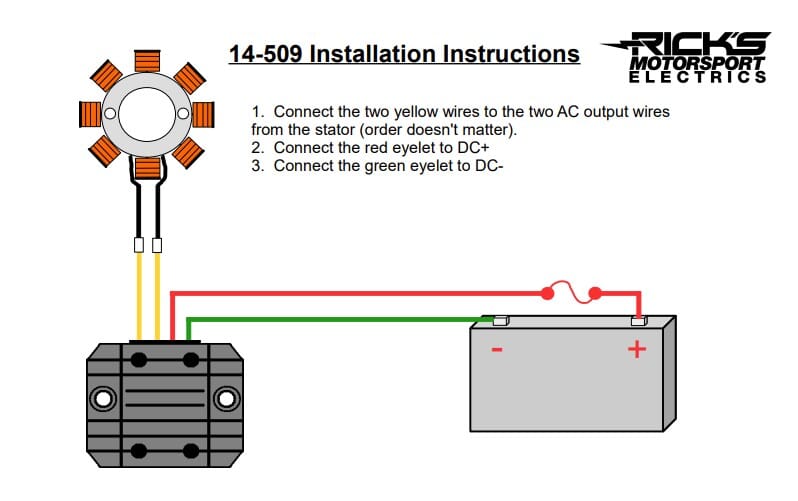 14-509 Installation Instructions

RICK'S MOTORSPORT ELECTRICS

1. Connect the two yellow wires to the two AC output wires from the stator (order doesn't matter).
2. Connect the red eyelet to DC+
3. Connect the green eyelet to DC-

-

+