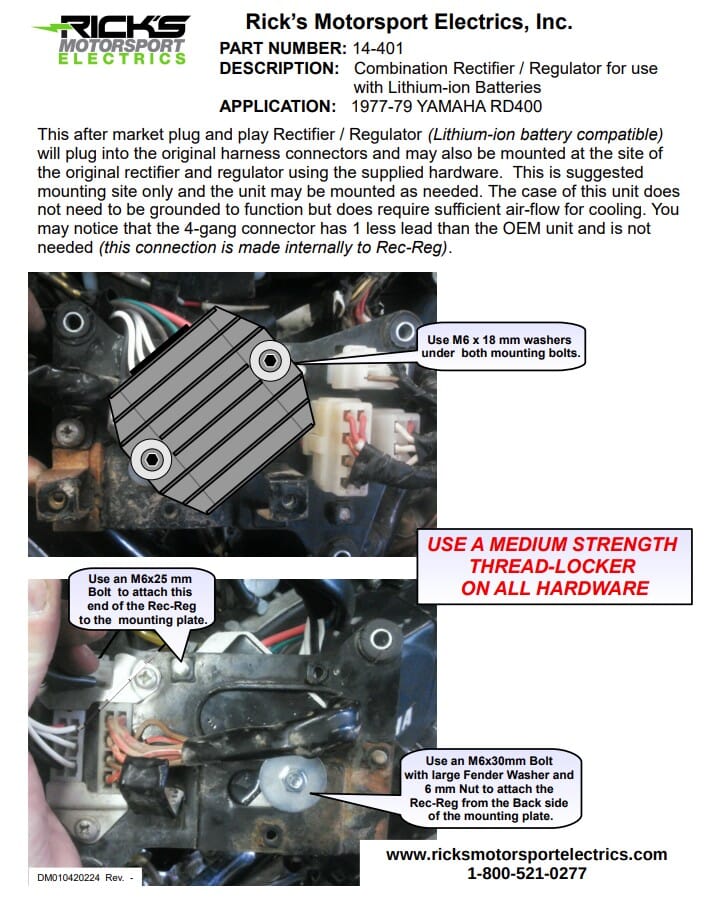 RICK'S MOTORSPORT ELECTRICS

Rick's Motorsport Electrics, Inc.

PART NUMBER: 14-401
DESCRIPTION: Combination Rectifier / Regulator for use with Lithium-ion Batteries
APPLICATION: 1977-79 YAMAHA RD400

This after market plug and play Rectifier / Regulator (Lithium-ion battery compatible) will plug into the original harness connectors and may also be mounted at the site of the original rectifier and regulator using the supplied hardware. This is suggested mounting site only and the unit may be mounted as needed. The case of this unit does not need to be grounded to function but does require sufficient air-flow for cooling. You may notice that the 4-gang connector has 1 less lead than the OEM unit and is not needed (this connection is made internally to Rec-Reg).

Use M6 x 18 mm washers under both mounting bolts.

USE A MEDIUM STRENGTH THREAD-LOCKER ON ALL HARDWARE

Use an M6x25 mm Bolt to attach this end of the Rec-Reg to the mounting plate.

Use an M6x30mm Bolt with large Fender Washer and 6 mm Nut to attach the Rec-Reg from the Back side of the mounting plate.

www.ricksmotorsportelectrics.com
1-800-521-0277

DM010420224 Rev. -