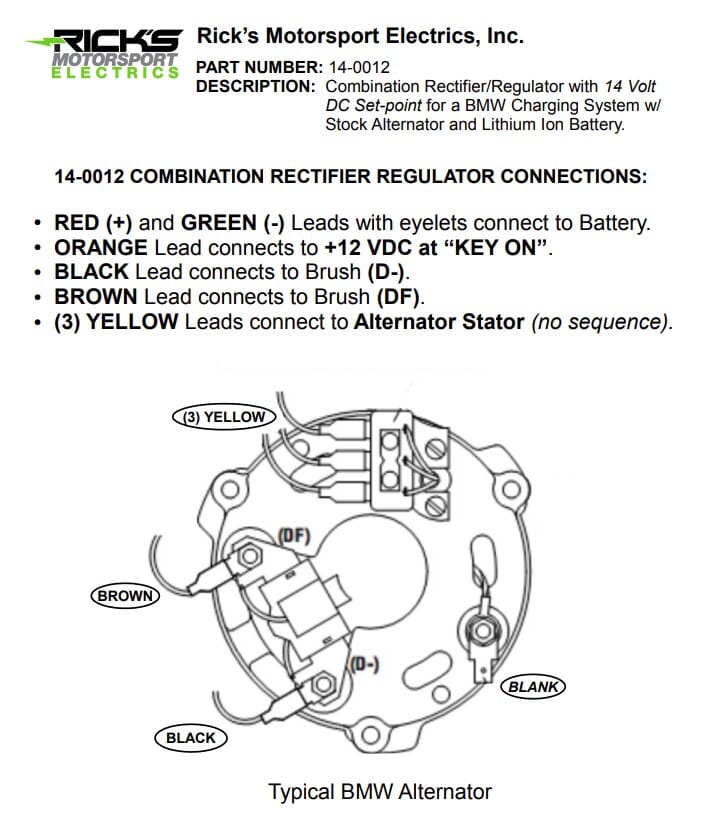 RICK'S MOTORSPORT ELECTRICS

Rick's Motorsport Electrics, Inc.

PART NUMBER: 14-0012
DESCRIPTION: Combination Rectifier/Regulator with 14 Volt DC Set-point for a BMW Charging System w/ Stock Alternator and Lithium Ion Battery.

14-0012 COMBINATION RECTIFIER REGULATOR CONNECTIONS:

• RED (+) and GREEN (-) Leads with eyelets connect to Battery.
• ORANGE Lead connects to +12 VDC at "KEY ON".
• BLACK Lead connects to Brush (D-).
• BROWN Lead connects to Brush (DF).
• (3) YELLOW Leads connect to Alternator Stator (no sequence).

(3) YELLOW

(DF)

BROWN

(D-)

BLANK

BLACK

Typical BMW Alternator