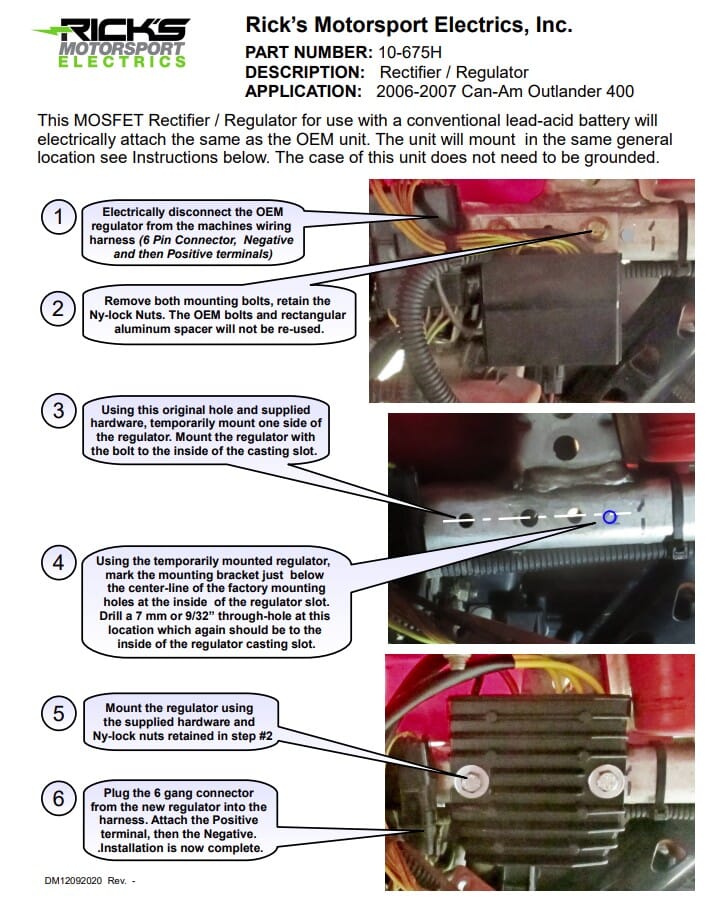 RICK'S
MOTORSPORT
ELECTRICS

Rick's Motorsport Electrics, Inc.
PART NUMBER: 10-675H
DESCRIPTION: Rectifier / Regulator
APPLICATION: 2006-2007 Can-Am Outlander 400

This MOSFET Rectifier / Regulator for use with a conventional lead-acid battery will electrically attach the same as the OEM unit. The unit will mount in the same general location see Instructions below. The case of this unit does not need to be grounded.

1
Electrically disconnect the OEM regulator from the machines wiring harness (6 Pin Connector, Negative and then Positive terminals)

2
Remove both mounting bolts, retain the Ny-lock Nuts. The OEM bolts and rectangular aluminum spacer will not be re-used.

3
Using this original hole and supplied hardware, temporarily mount one side of the regulator. Mount the regulator with the bolt to the inside of the casting slot.

4
Using the temporarily mounted regulator, mark the mounting bracket just below the center-line of the factory mounting holes at the inside of the regulator slot. Drill a 7 mm or 9/32" through-hole at this location which again should be to the inside of the regulator casting slot.

5
Mount the regulator using the supplied hardware and Ny-lock nuts retained in step #2

6
Plug the 6 gang connector from the new regulator into the harness. Attach the Positive terminal, then the Negative. .Installation is now complete.

DM12092020 Rev. -