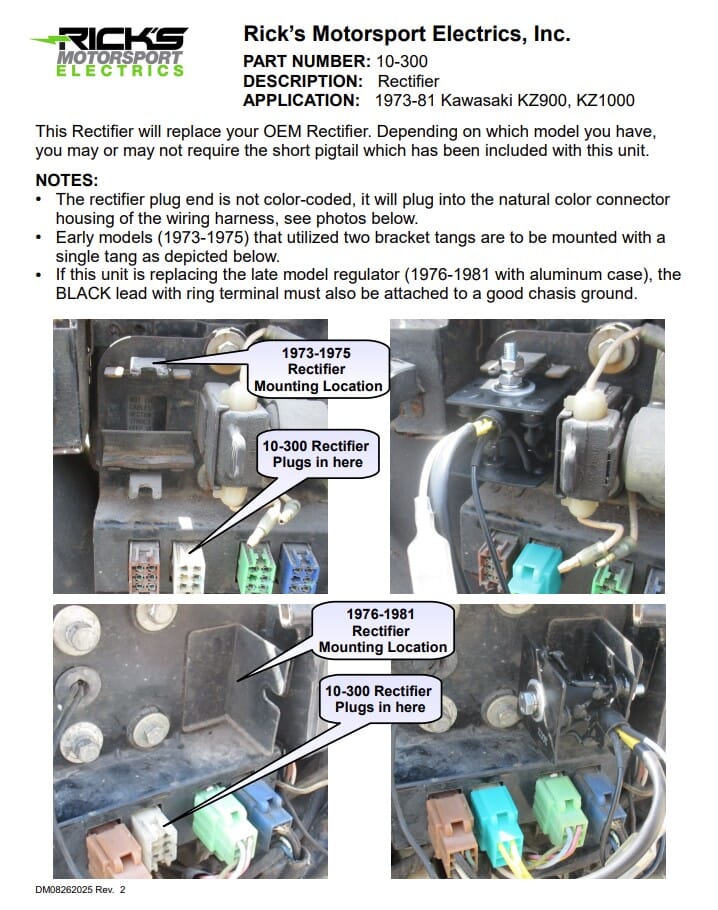 RICK'S MOTORSPORT ELECTRICS

Rick's Motorsport Electrics, Inc.

PART NUMBER: 10-300
DESCRIPTION: Rectifier
APPLICATION: 1973-81 Kawasaki KZ900, KZ1000

This Rectifier will replace your OEM Rectifier. Depending on which model you have, you may or may not require the short pigtail which has been included with this unit.

NOTES:
• The rectifier plug end is not color-coded, it will plug into the natural color connector housing of the wiring harness, see photos below.
• Early models (1973-1975) that utilized two bracket tangs are to be mounted with a single tang as depicted below.
• If this unit is replacing the late model regulator (1976-1981 with aluminum case), the BLACK lead with ring terminal must also be attached to a good chasis ground.

1973-1975 Rectifier Mounting Location

10-300 Rectifier Plugs in here

1976-1981 Rectifier Mounting Location

10-300 Rectifier Plugs in here

DM08262025 Rev. 2