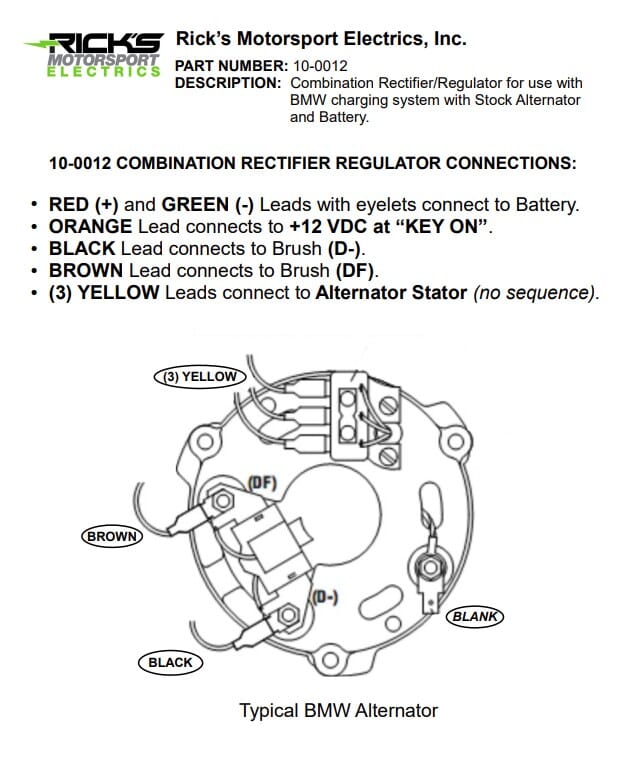 RICK'S MOTORSPORT ELECTRICS

Rick's Motorsport Electrics, Inc.

PART NUMBER: 10-0012
DESCRIPTION: Combination Rectifier/Regulator for use with BMW charging system with Stock Alternator and Battery.

10-0012 COMBINATION RECTIFIER REGULATOR CONNECTIONS:

• RED (+) and GREEN (-) Leads with eyelets connect to Battery.
• ORANGE Lead connects to +12 VDC at "KEY ON".
• BLACK Lead connects to Brush (D-).
• BROWN Lead connects to Brush (DF).
• (3) YELLOW Leads connect to Alternator Stator (no sequence).

(3) YELLOW

(DF)

BROWN

(D-)

BLANK

BLACK

Typical BMW Alternator